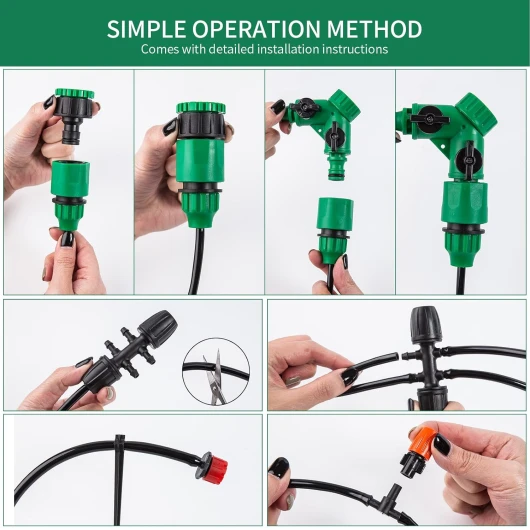 SIMPLE OPERATION METHOD
Comes with detailed installation instructions