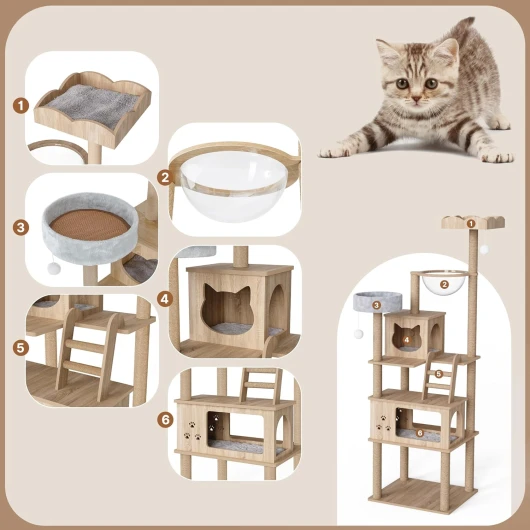 1
2
3
4
5
6
1
2
3
4
5
6