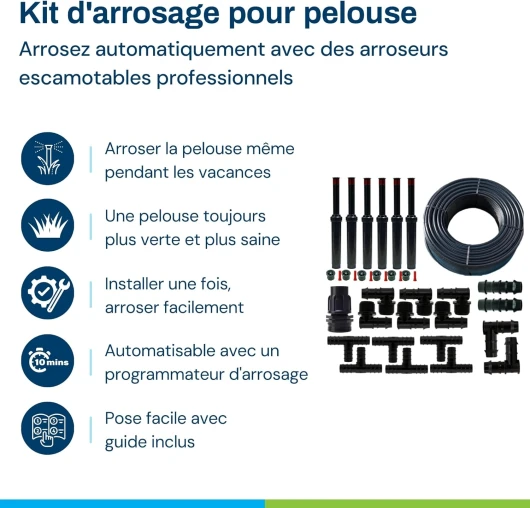 Kit d'arrosage pour pelouse

Arrosez automatiquement avec des arroseurs escamotables professionnels

Arroser la pelouse même pendant les vacances

Une pelouse toujours plus verte et plus saine

Installer une fois, arroser facilement

10 mins

Automatisable avec un programmateur d'arrosage

Pose facile avec guide inclus