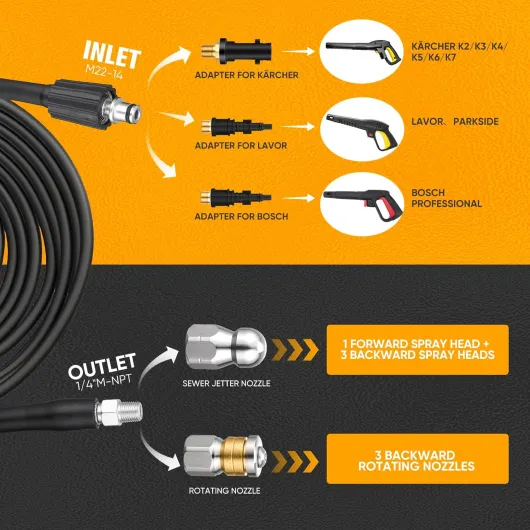 INLET
M22-14

ADAPTER FOR KÄRCHER

KÄRCHER K2/K3/K4/K5/K6/K7

ADAPTER FOR LAVOR

LAVOR、PARKSIDE

ADAPTER FOR BOSCH

BOSCH PROFESSIONAL

OUTLET
1/4"M-NPT

SEWER JETTER NOZZLE

1 FORWARD SPRAY HEAD + 3 BACKWARD SPRAY HEADS

ROTATING NOZZLE

3 BACKWARD ROTATING NOZZLES