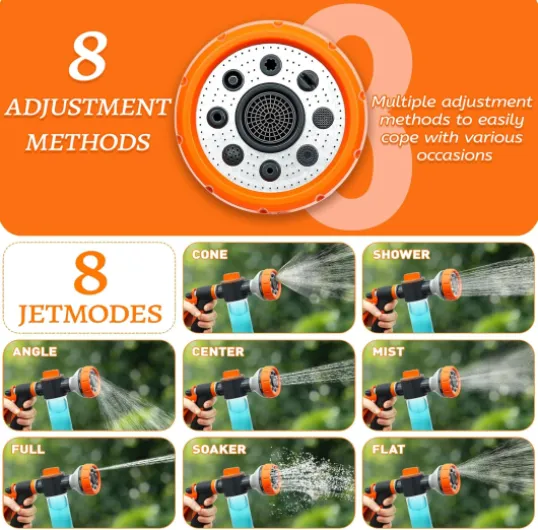 8
ADJUSTMENT
METHODS

Multiple adjustment methods to easily cope with various occasions

8
JETMODES

CONE

SHOWER

ANGLE

CENTER

MIST

FULL

SOAKER

FLAT