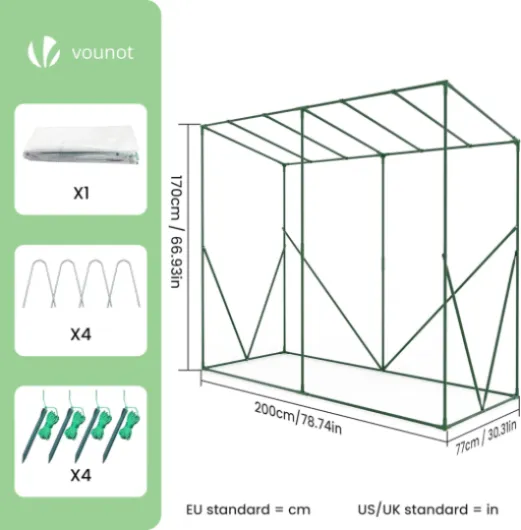 vounot

X1

X4

X4

170cm / 66.93in

200cm/78.74in

77cm / 30.31in

EU standard = cm

US/UK standard = in