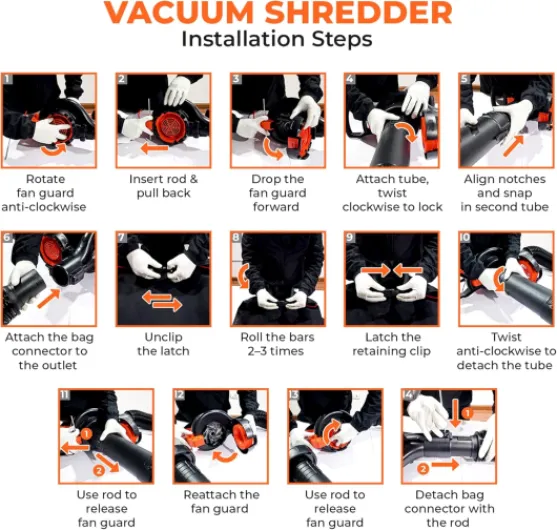 VACUUM SHREDDER
Installation Steps

1
Rotate fan guard anti-clockwise

2
Insert rod & pull back

3
Drop the fan guard forward

4
Attach tube, twist clockwise to lock

5
Align notches and snap in second tube

6
Attach the bag connector to the outlet

7
Unclip the latch

8
Roll the bars 2–3 times

9
Latch the retaining clip

10
Twist anti-clockwise to detach the tube

11
1
2
Use rod to release fan guard

12
Reattach the fan guard

13
Use rod to release fan guard

14
1
2
Detach bag connector with the rod