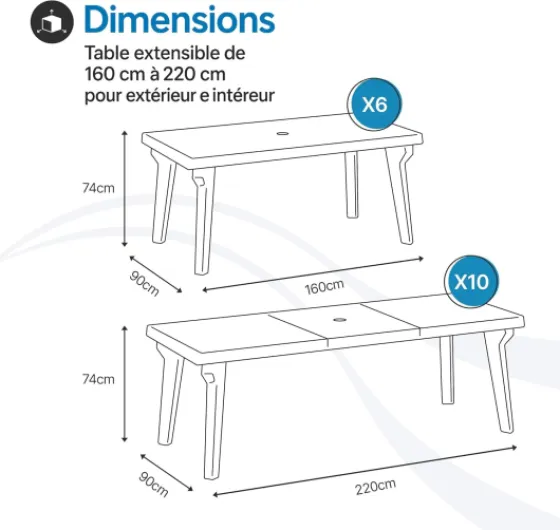 Dimensions

Table extensible de 160 cm à 220 cm pour extérieur e intéreur

X6

74cm

90cm

160cm

X10

74cm

90cm

220cm