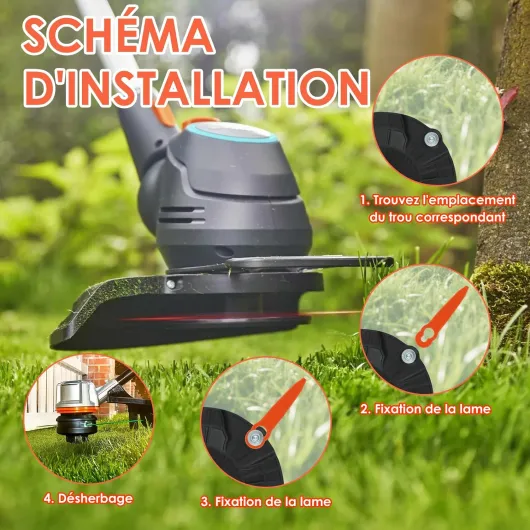 SCHÉMA D'INSTALLATION

1. Trouvez l'emplacement du trou correspondant

2. Fixation de la lame

3. Fixation de la lame

4. Désherbage