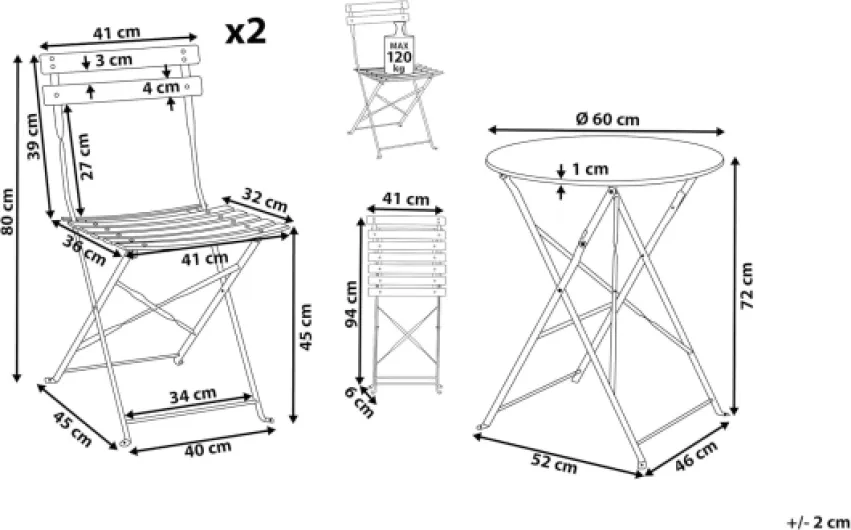 41 cm
x2
3 cm
4 cm
80 cm
39 cm
27 cm
32 cm
36 cm
41 cm
45 cm
34 cm
45 cm
40 cm
MAX
120
kg
41 cm
94 cm
6 cm
Ø 60 cm
1 cm
72 cm
52 cm
46 cm
+/- 2 cm