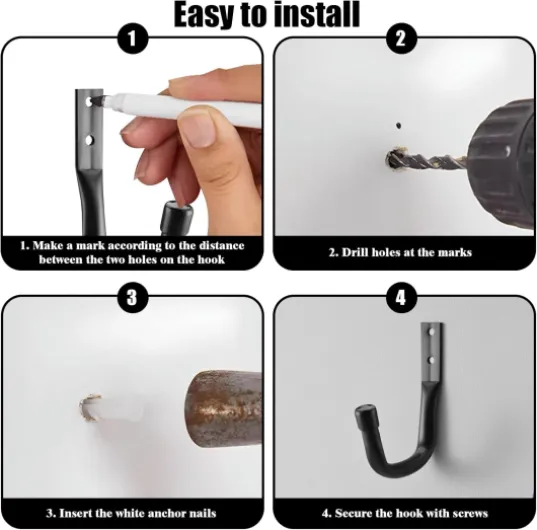 Easy to install

1

1. Make a mark according to the distance between the two holes on the hook

2

2. Drill holes at the marks

3

3. Insert the white anchor nails

4

4. Secure the hook with screws