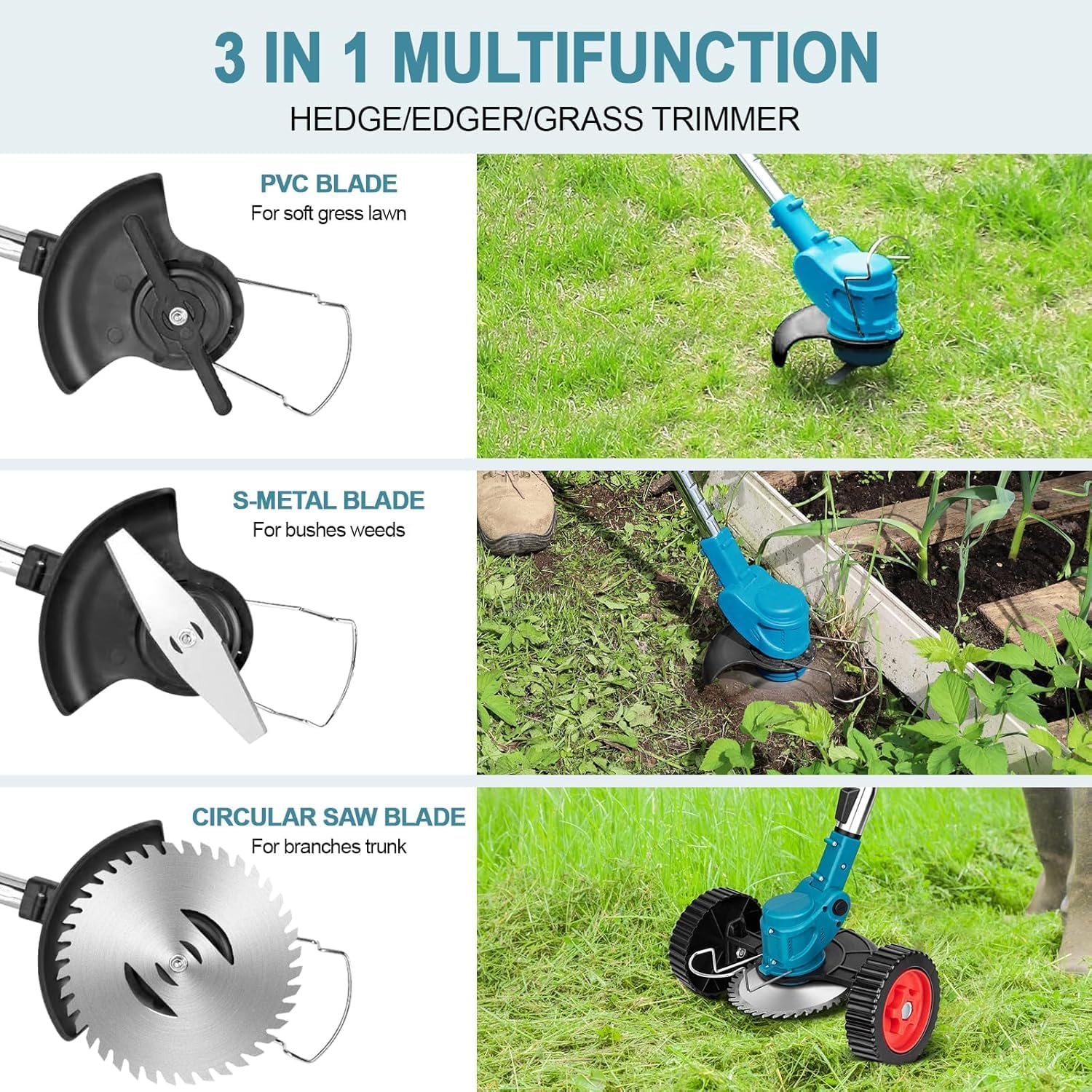 3 IN 1 MULTIFUNCTION

HEDGE/EDGER/GRASS TRIMMER

PVC BLADE

For soft gress lawn

S-METAL BLADE

For bushes weeds

CIRCULAR SAW BLADE

For branches trunk