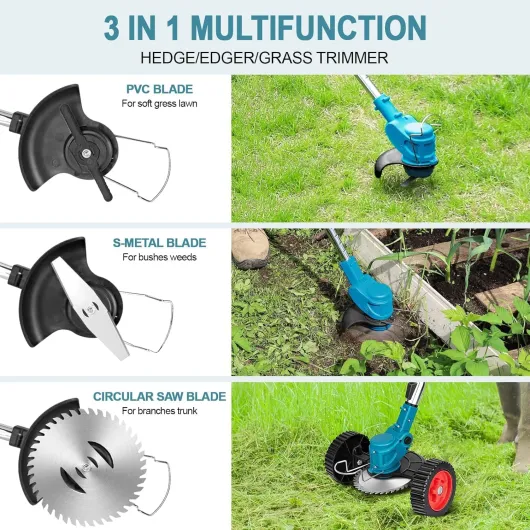 3 IN 1 MULTIFUNCTION
HEDGE/EDGER/GRASS TRIMMER

PVC BLADE
For soft gress lawn

S-METAL BLADE
For bushes weeds

CIRCULAR SAW BLADE
For branches trunk