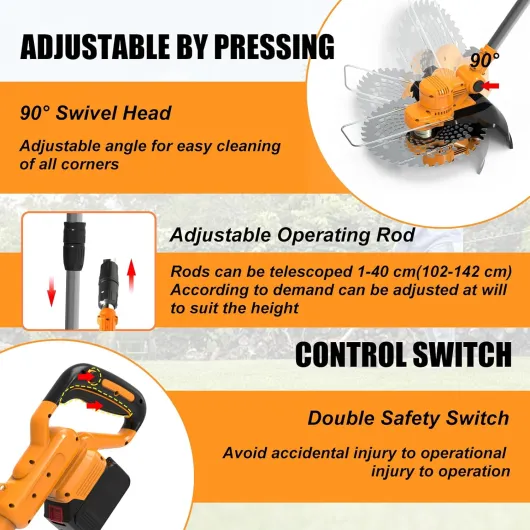 ADJUSTABLE BY PRESSING

90°

90° Swivel Head

Adjustable angle for easy cleaning of all corners

Adjustable Operating Rod

Rods can be telescoped 1-40 cm(102-142 cm) According to demand can be adjusted at will to suit the height

CONTROL SWITCH

Double Safety Switch

Avoid accidental injury to operational injury to operation