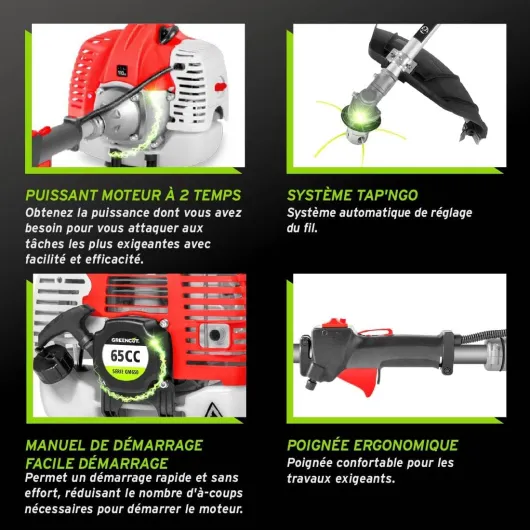 PUISSANT MOTEUR À 2 TEMPS
Obtenez la puissance dont vous avez besoin pour vous attaquer aux tâches les plus exigeantes avec facilité et efficacité.

SYSTÈME TAP'NGO
Système automatique de réglage du fil.

GREENCUT
65CC
SERIE GM650

MANUEL DE DÉMARRAGE FACILE DÉMARRAGE
Permet un démarrage rapide et sans effort, réduisant le nombre d'à-coups nécessaires pour démarrer le moteur.

POIGNÉE ERGONOMIQUE
Poignée confortable pour les travaux exigeants.