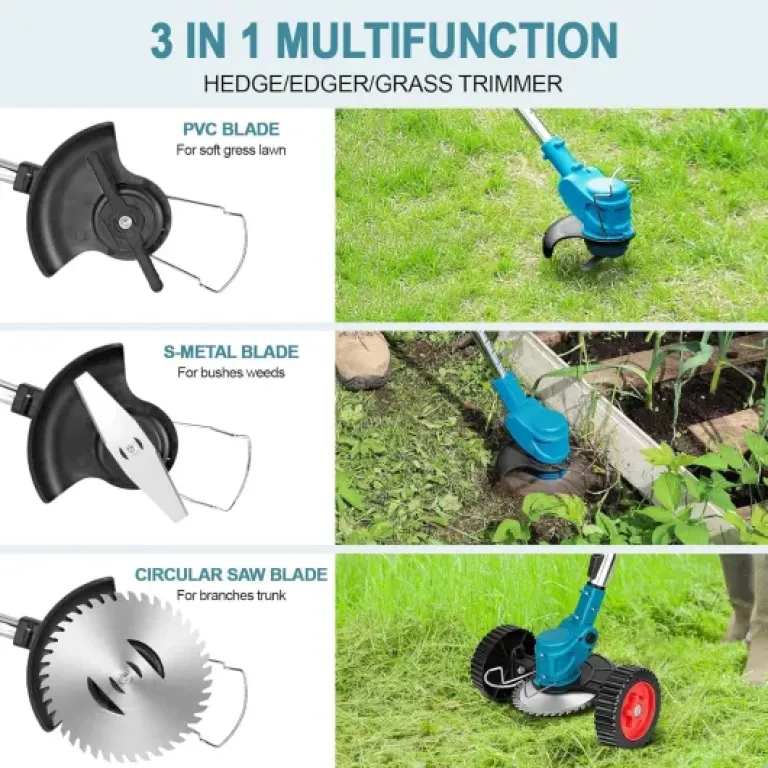 3 IN 1 MULTIFUNCTION
HEDGE/EDGER/GRASS TRIMMER

PVC BLADE
For soft gress lawn

S-METAL BLADE
For bushes weeds

CIRCULAR SAW BLADE
For branches trunk