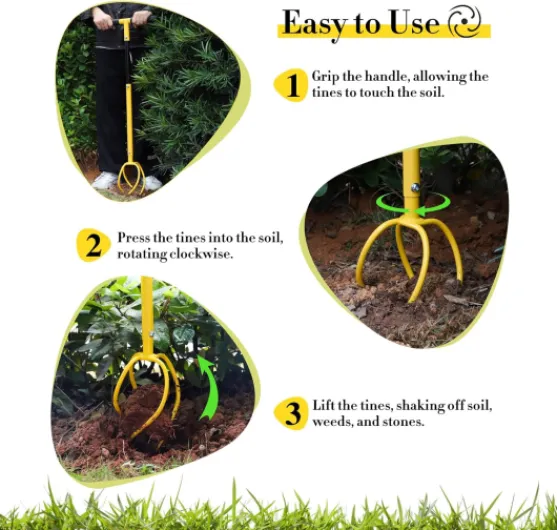 Easy to Use

1 Grip the handle, allowing the tines to touch the soil.

2 Press the tines into the soil, rotating clockwise.

3 Lift the tines, shaking off soil, weeds, and stones.