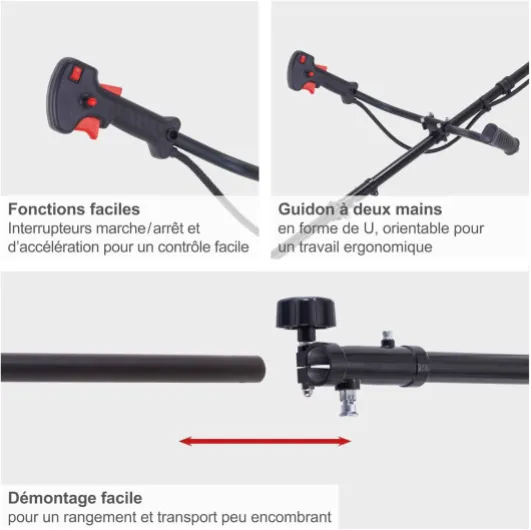 Fonctions faciles
Interrupteurs marche/arrêt et d'accélération pour un contrôle facile

Guidon à deux mains
en forme de U, orientable pour un travail ergonomique

Démontage facile
pour un rangement et transport peu encombrant