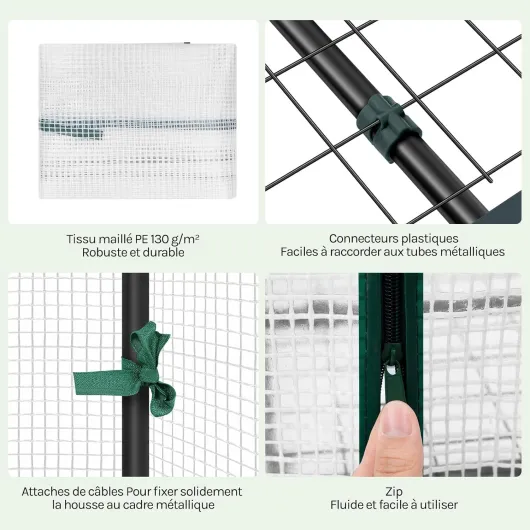 Tissu maillé PE 130 g/m²
Robuste et durable

Connecteurs plastiques
Faciles à raccorder aux tubes métalliques

Attaches de câbles Pour fixer solidement
la housse au cadre métallique

Zip
Fluide et facile à utiliser