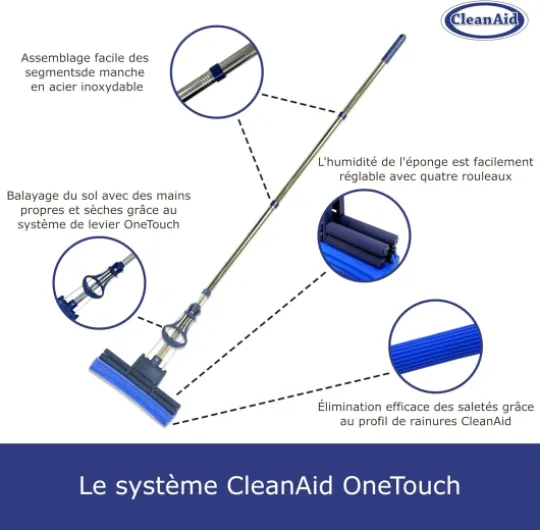 CleanAid

Assemblage facile des segmentsde manche en acier inoxydable

L'humidité de l'éponge est facilement réglable avec quatre rouleaux

Balayage du sol avec des mains propres et sèches grâce au système de levier OneTouch

Élimination efficace des saletés grâce au profil de rainures CleanAid

Le système CleanAid OneTouch